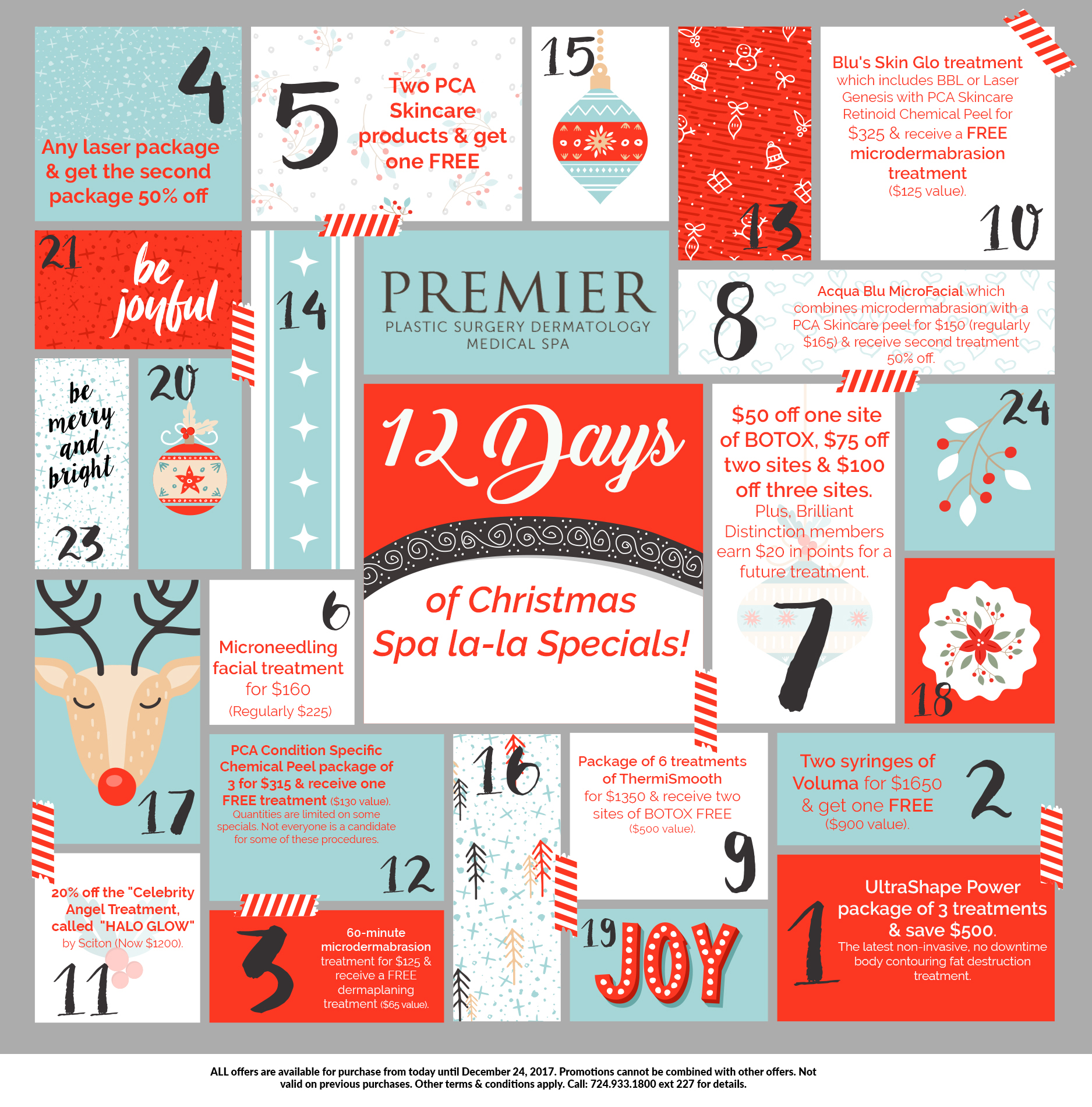 4
Any laser package & get the second package 50% off

5
Two PCA Skincare products & get one FREE

15

13

Blu's Skin Glo treatment which includes BBL or Laser Genesis with PCA Skincare Retinoid Chemical Peel for $325 & receive a FREE microdermabrasion treatment ($125 value).
10

21
be joyful

14

PREMIER
PLASTIC SURGERY DERMATOLOGY
MEDICAL SPA

8
Acqua Blu MicroFacial which combines microdermabrasion with a PCA Skincare peel for $150 (regularly $165) & receive second treatment 50% off.

be merry and bright
23

20

12 Days
of Christmas
Spa la-la Specials!

$50 off one site of BOTOX, $75 off two sites & $100 off three sites.
Plus, Brilliant Distinction members earn $20 in points for a future treatment.
7

24

18

17

6
Microneedling facial treatment for $160
(Regularly $225)

PCA Condition Specific Chemical Peel package of 3 for $315 & receive one FREE treatment ($130 value).
Quantities are limited on some specials. Not everyone is a candidate for some of these procedures.
12

16

Package of 6 treatments of ThermiSmooth for $1350 & receive two sites of BOTOX FREE ($500 value).
9

Two syringes of Voluma for $1650 & get one FREE ($900 value).
2

20% off the "Celebrity Angel Treatment, called "HALO GLOW" by Sciton (Now $1200).
11

3
60-minute microdermabrasion treatment for $125 & receive a FREE dermaplaning treatment ($65 value).

19
JOY

1
UltraShape Power package of 3 treatments & save $500.
The latest non-invasive, no downtime body contouring fat destruction treatment.

ALL offers are available for purchase from today until December 24, 2017. Promotions cannot be combined with other offers. Not valid on previous purchases. Other terms & conditions apply. Call: 724.933.1800 ext 227 for details.