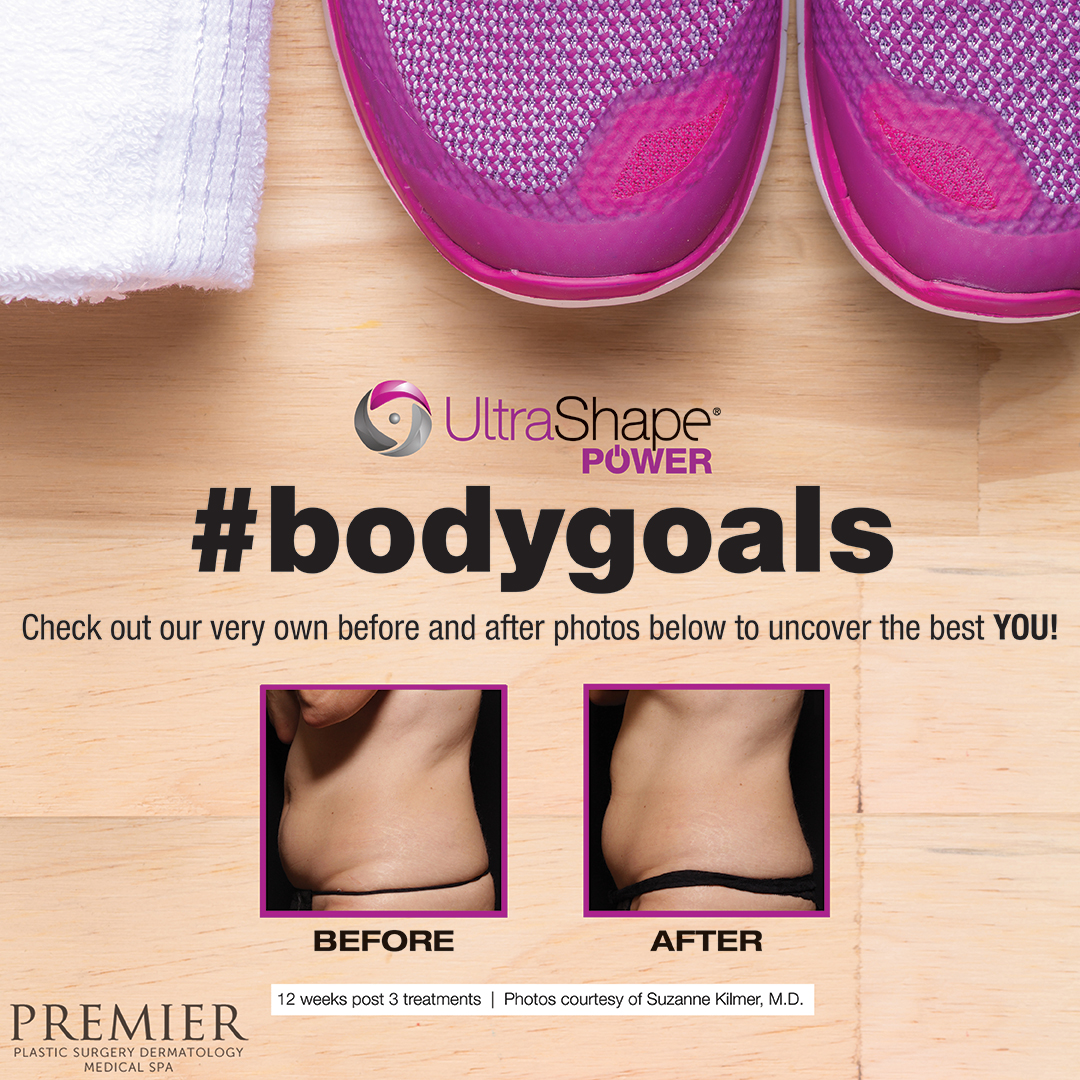 UltraShape®
POWER

#bodygoals

Check out our very own before and after photos below to uncover the best YOU!

BEFORE

AFTER

12 weeks post 3 treatments | Photos courtesy of Suzanne Kilmer, M.D.

PREMIER
PLASTIC SURGERY DERMATOLOGY
MEDICAL SPA