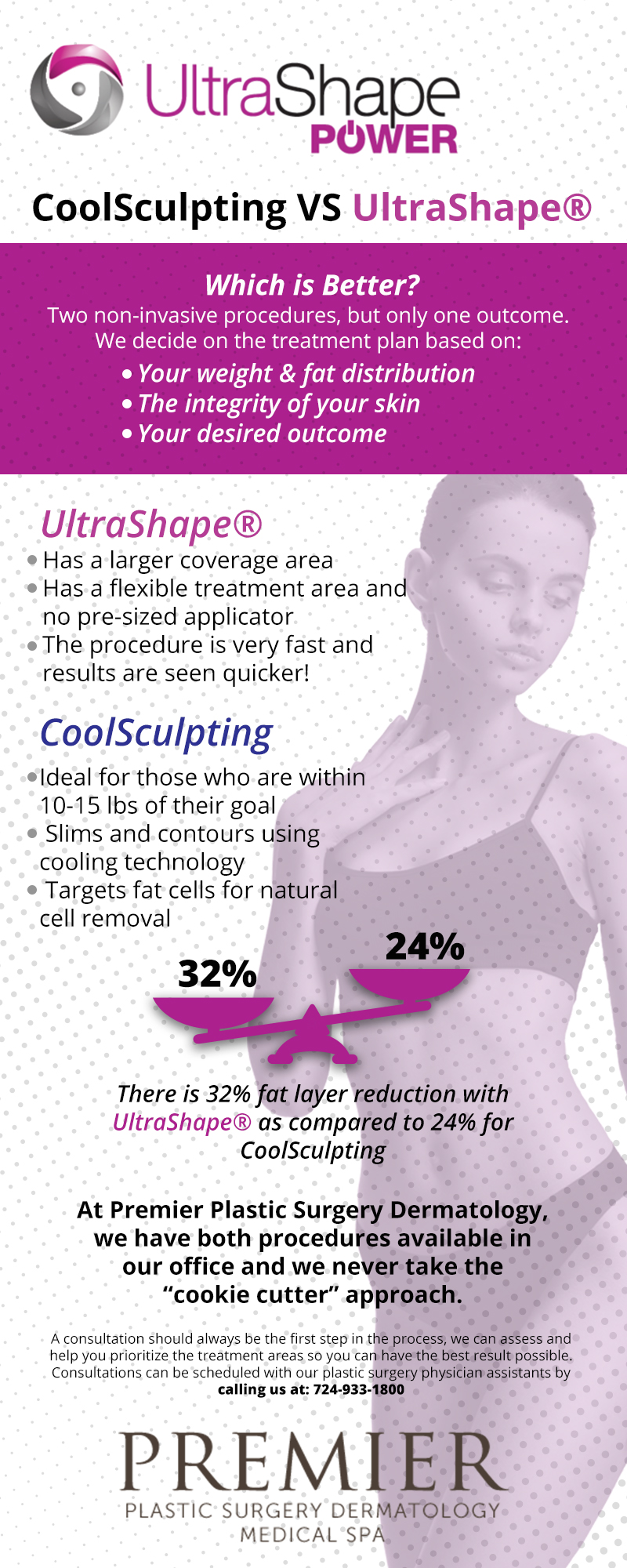 UltraShape POWER

CoolSculpting VS UltraShape®

Which is Better?
Two non-invasive procedures, but only one outcome. We decide on the treatment plan based on:
• Your weight & fat distribution
• The integrity of your skin
• Your desired outcome

UltraShape®
• Has a larger coverage area
• Has a flexible treatment area and no pre-sized applicator
• The procedure is very fast and results are seen quicker!

CoolSculpting
• Ideal for those who are within 10-15 lbs of their goal
• Slims and contours using cooling technology
• Targets fat cells for natural cell removal

32%
24%

There is 32% fat layer reduction with UltraShape® as compared to 24% for CoolSculpting

At Premier Plastic Surgery Dermatology, we have both procedures available in our office and we never take the "cookie cutter" approach.

A consultation should always be the first step in the process, we can assess and help you prioritize the treatment areas so you can have the best result possible. Consultations can be scheduled with our plastic surgery physician assistants by calling us at: 724-933-1800

PREMIER
PLASTIC SURGERY DERMATOLOGY
MEDICAL SPA