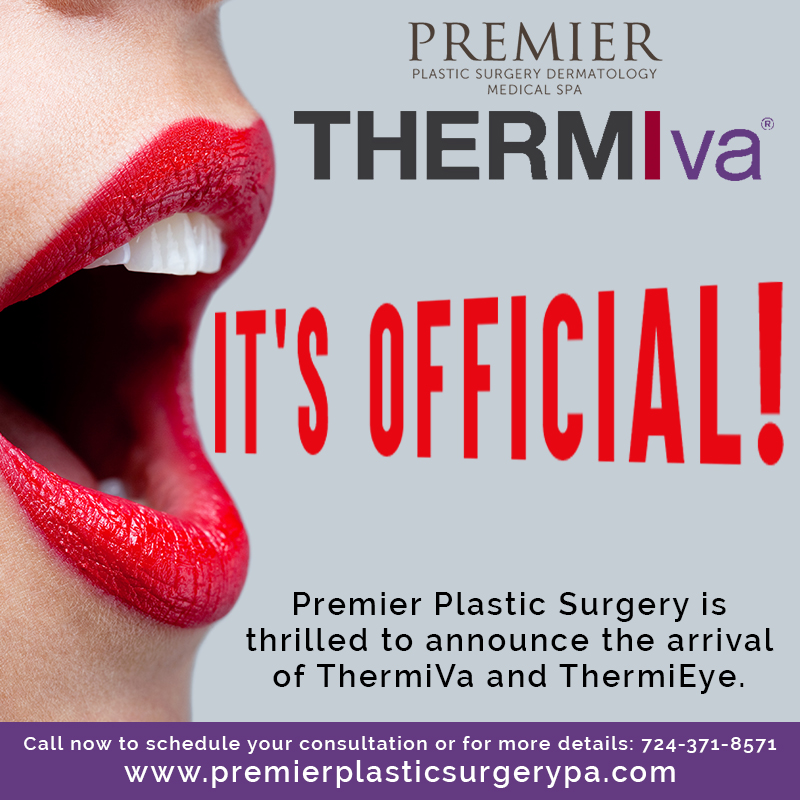 PREMIER
PLASTIC SURGERY DERMATOLOGY
MEDICAL SPA

THERMIva®

IT'S OFFICIAL!

Premier Plastic Surgery is thrilled to announce the arrival of ThermiVa and ThermiEye.

Call now to schedule your consultation or for more details: 724-371-8571
www.premierplasticsurgerypa.com