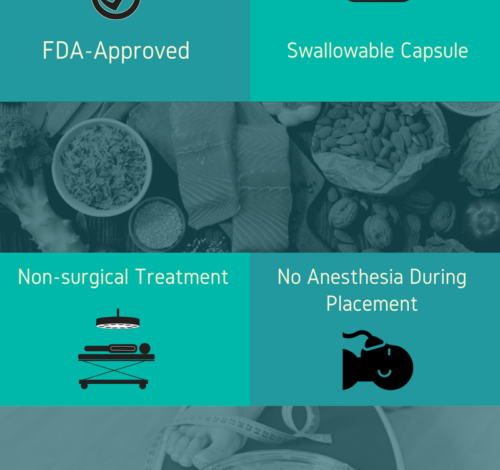 FDA-Approved

Swallowable Capsule

Non-surgical Treatment

No Anesthesia During Placement