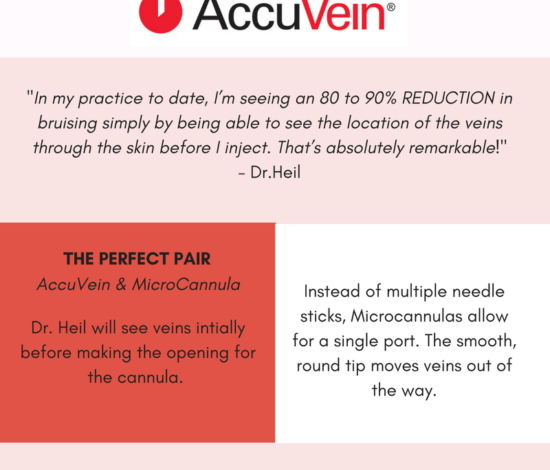 AccuVein®

"In my practice to date, I'm seeing an 80 to 90% REDUCTION in bruising simply by being able to see the location of the veins through the skin before I inject. That's absolutely remarkable!"
- Dr.Heil

THE PERFECT PAIR
AccuVein & MicroCannula

Dr. Heil will see veins intially before making the opening for the cannula.

Instead of multiple needle sticks, Microcannulas allow for a single port. The smooth, round tip moves veins out of the way.